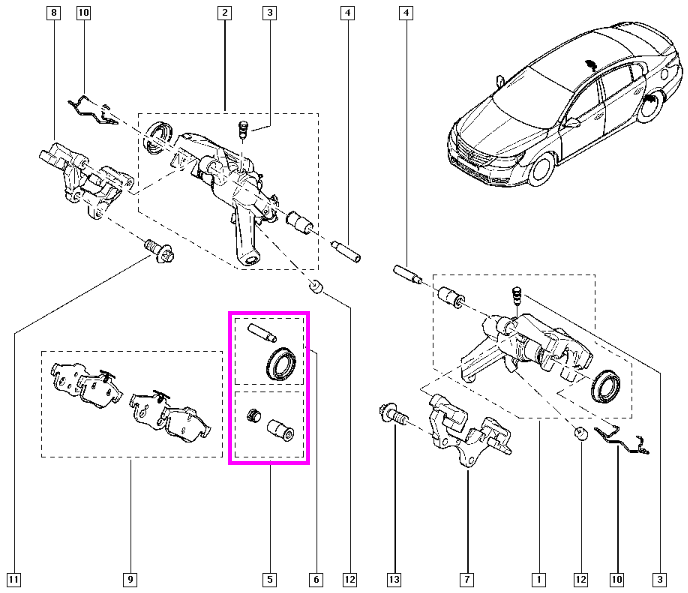 8
10
2
3
4
4
11
9
5
6
12
13
7
1
12
10
3