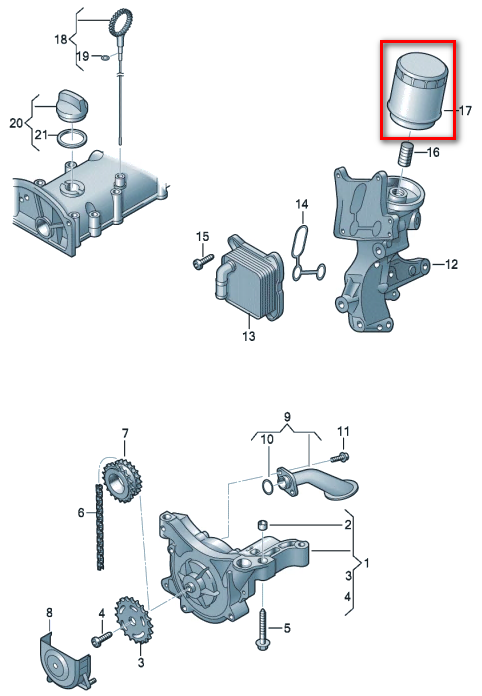 18
19
20
21
17
16
14
15
12
13
9
7
10
11
6
2
1
3
4
8
4
5
3