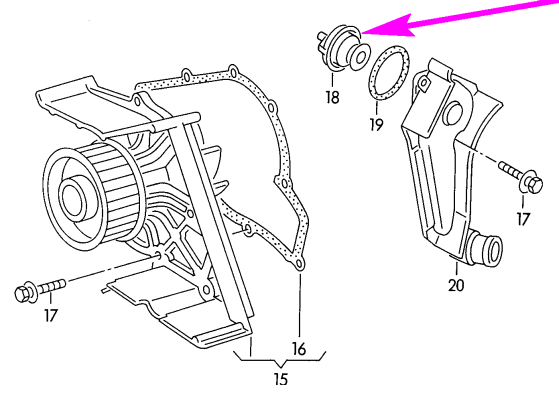 18
19
17
20
17
16
15