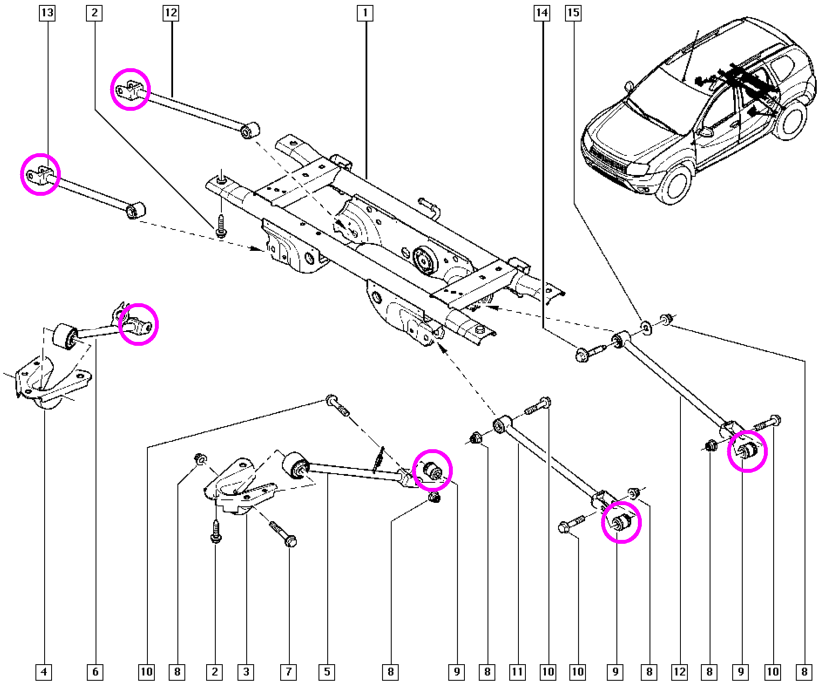 13
2
12
1
14
15
4
6
10
8
2
3
7
5
8
9
8
11
10
10
9
8
12
8
9
10
8