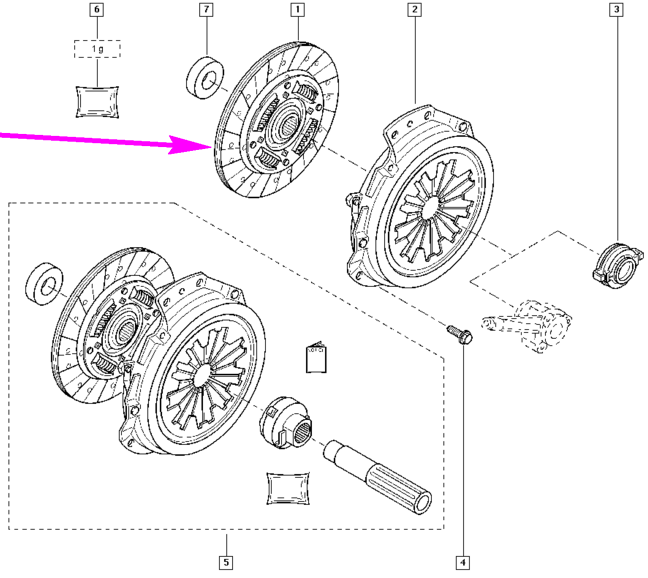 6
7
1
2
3
1 g
5
4