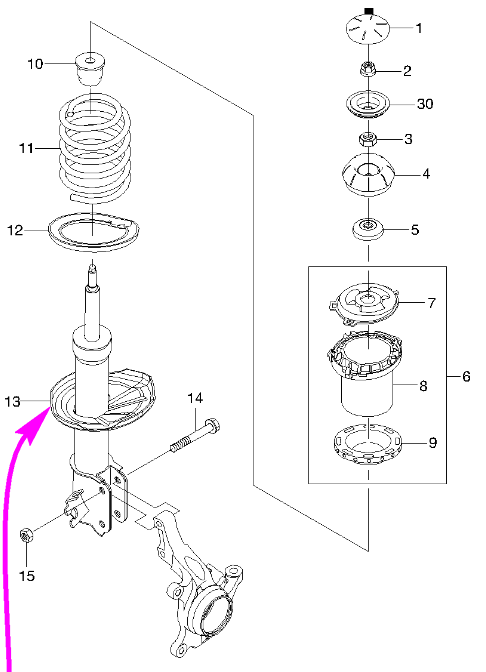 10
11
12
13
14
15
1
2
30
3
4
5
7
8
9
6