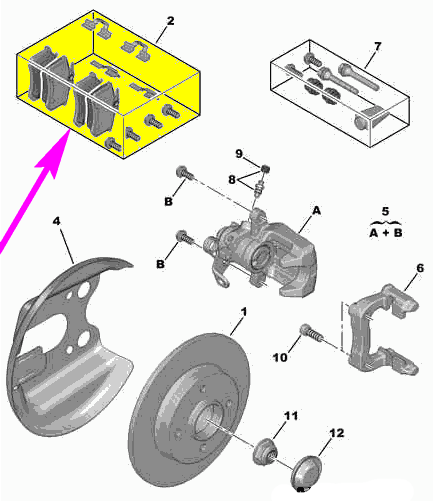 2

7

9

8

B

A

5
A + B

4

B

6

1

10

11

12