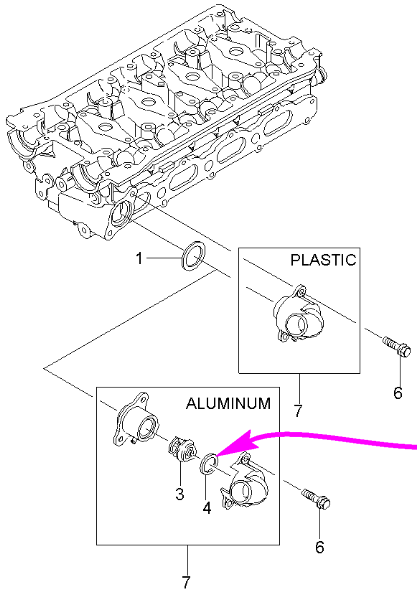 1

PLASTIC

6

7

ALUMINUM

3

4

6

7