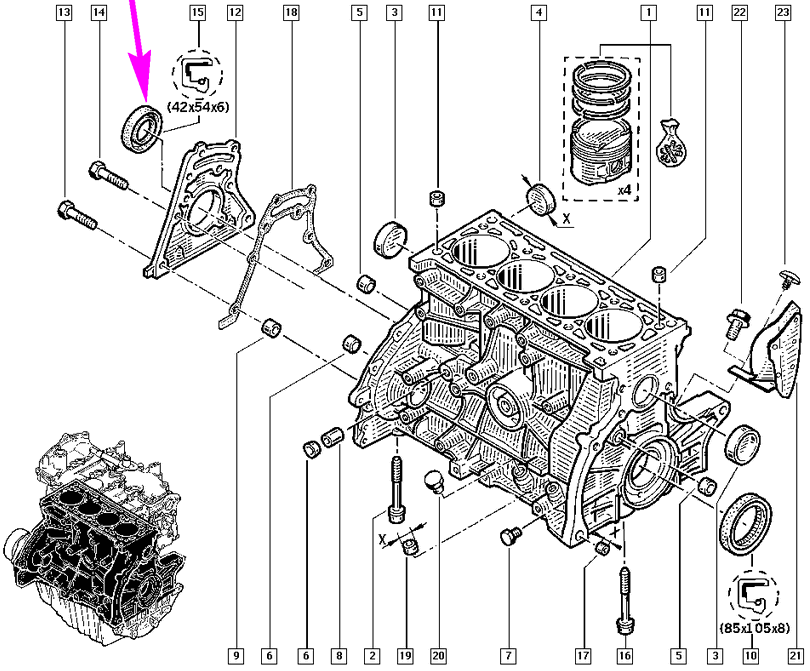 13 14 15 12 18 5 3 11 4 1 11 22 23

(42x54x6)

x4

X

X

(85x105x8)

9 6 6 8 2 19 20 7 17 16 5 3 10 21