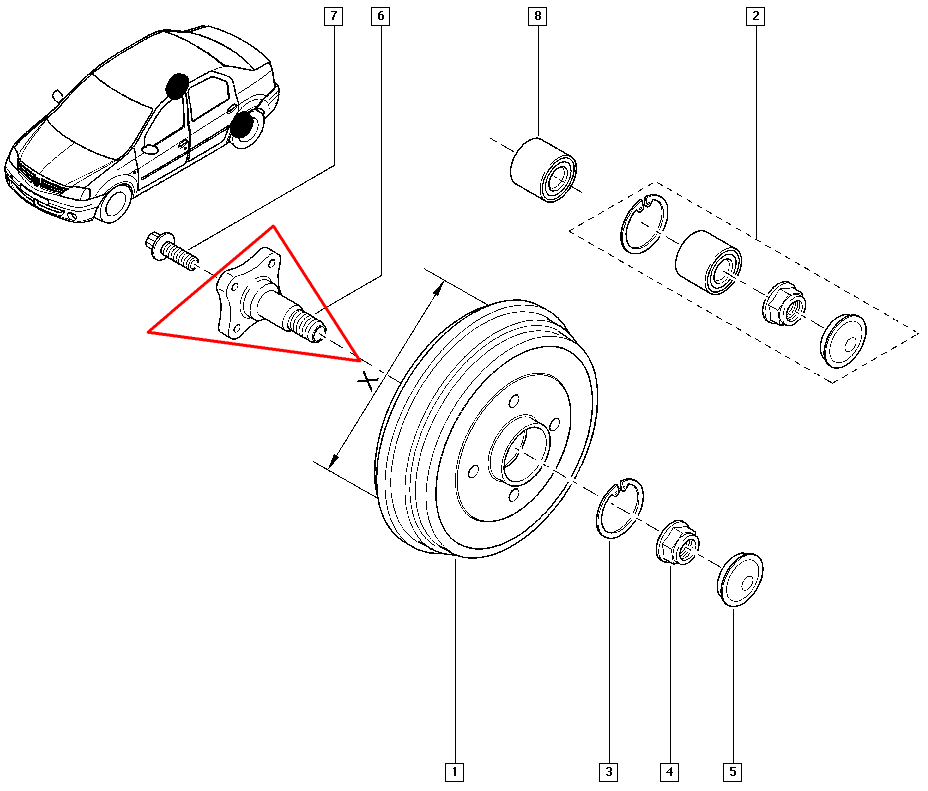 7
6
8
2
X
1
3
4
5