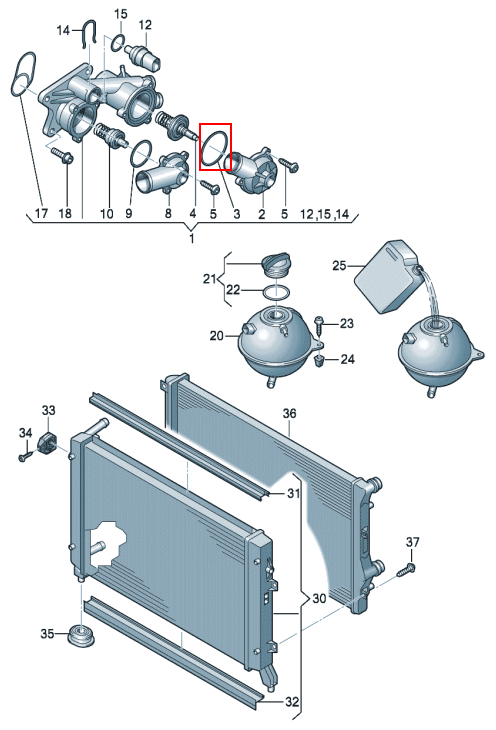 14
15
12
17
18
10
9
8
4
5
3
2
5
12,15,14
1
21
22
20
23
24
25
33
34
36
31
37
30
35
32