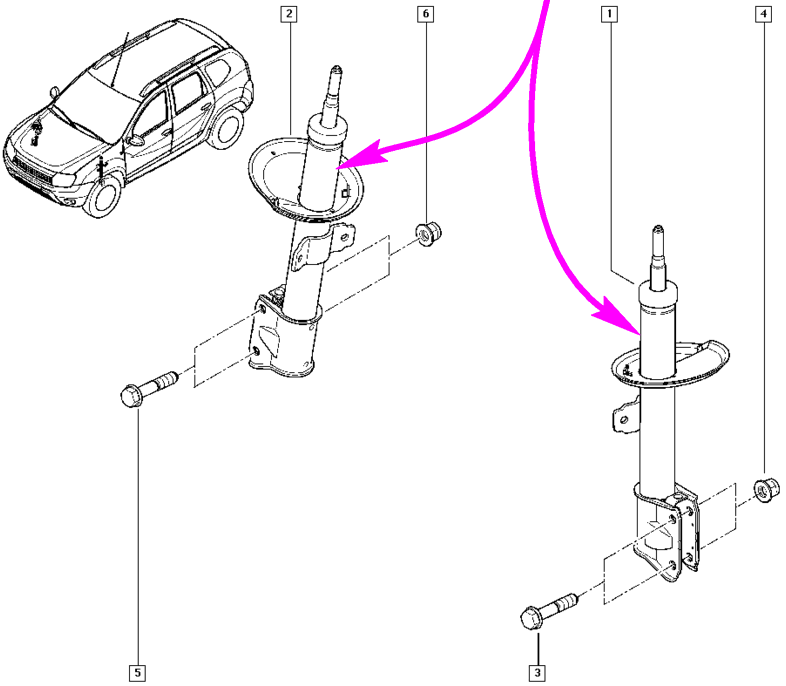 2
6
1
4
5
3